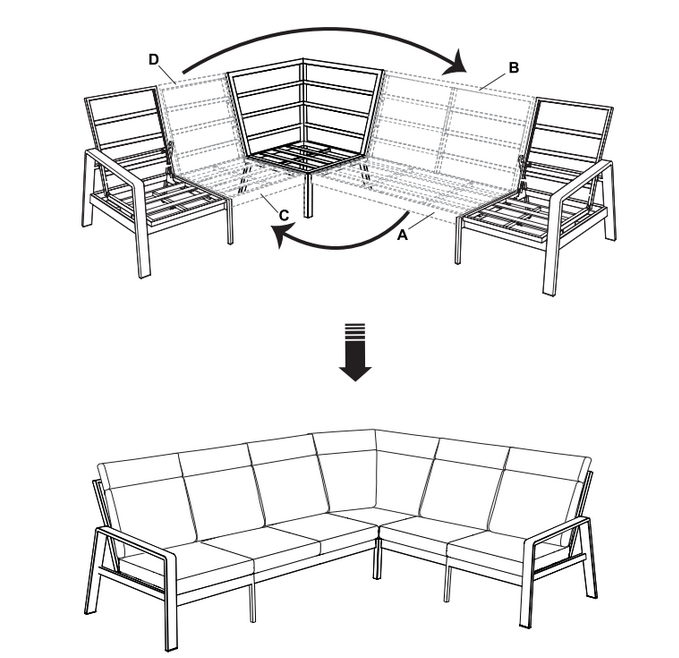 D
B
C
A